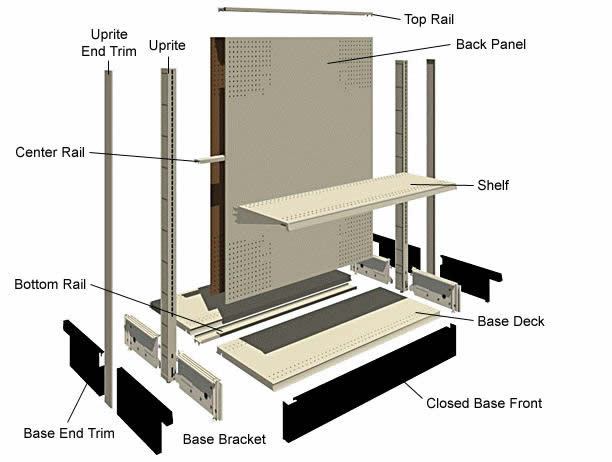 Top Rail
Uprite End Trim
Uprite
Back Panel
Center Rail
Shelf
Bottom Rail
Base Deck
Closed Base Front
Base End Trim
Base Bracket